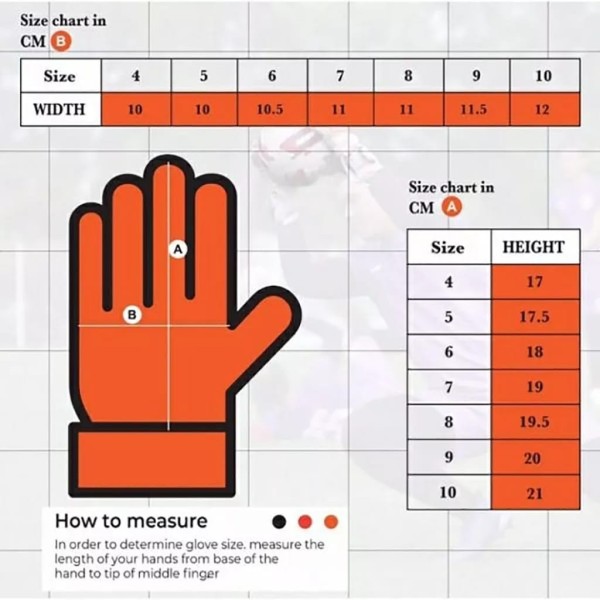 Size chart in CM B

| Size | 4 | 5 | 6 | 7 | 8 | 9 | 10 |
|---|---|---|---|---|---|---|---|
| WIDTH | 10 | 10 | 10.5 | 11 | 11 | 11.5 | 12 |

A

B

Size chart in CM A

| Size | HEIGHT |
|---|---|
| 4 | 17 |
| 5 | 17.5 |
| 6 | 18 |
| 7 | 19 |
| 8 | 19.5 |
| 9 | 20 |
| 10 | 21 |

How to measure

In order to determine glove size. measure the length of your hands from base of the hand to tip of middle finger